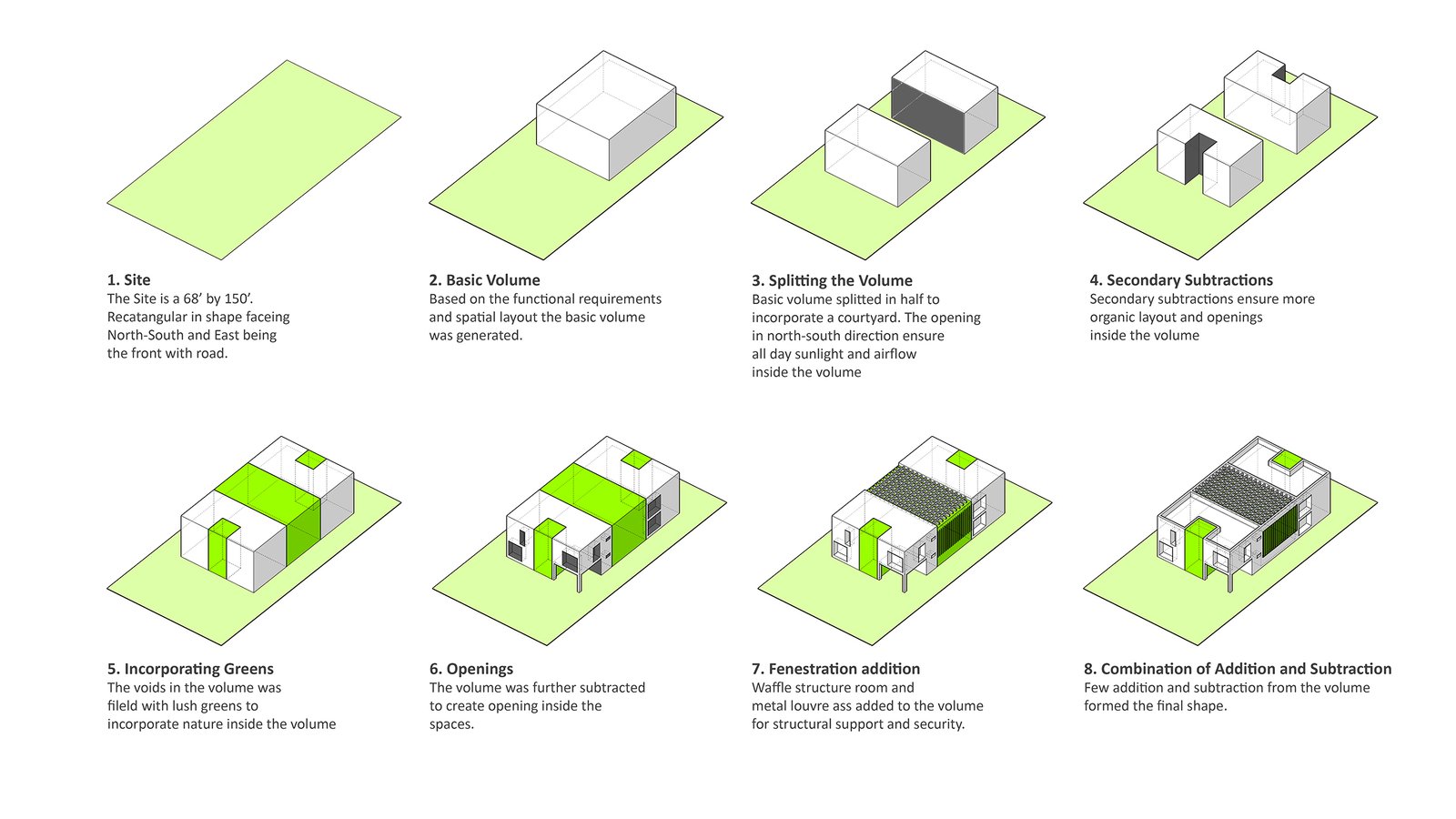 1. Site
The Site is a 68' by 150'. Recatangular in shape faceing North-South and East being the front with road.

2. Basic Volume
Based on the functional requirements and spatial layout the basic volume was generated.

3. Splitting the Volume
Basic volume splitted in half to incorporate a courtyard. The opening in north-south direction ensure all day sunlight and airflow inside the volume

4. Secondary Subtractions
Secondary subtractions ensure more organic layout and openings inside the volume

5. Incorporating Greens
The voids in the volume was fileld with lush greens to incorporate nature inside the volume

6. Openings
The volume was further subtracted to create opening inside the spaces.

7. Fenestration addition
Waffle structure room and metal louvre ass added to the volume for structural support and security.

8. Combination of Addition and Subtraction
Few addition and subtraction from the volume formed the final shape.